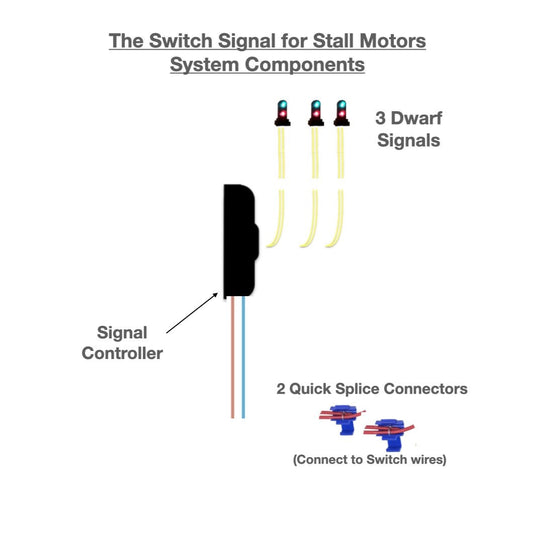 The Switch Signal for Stall Motors
System Components

3 Dwarf Signals

Signal Controller

2 Quick Splice Connectors

(Connect to Switch wires)